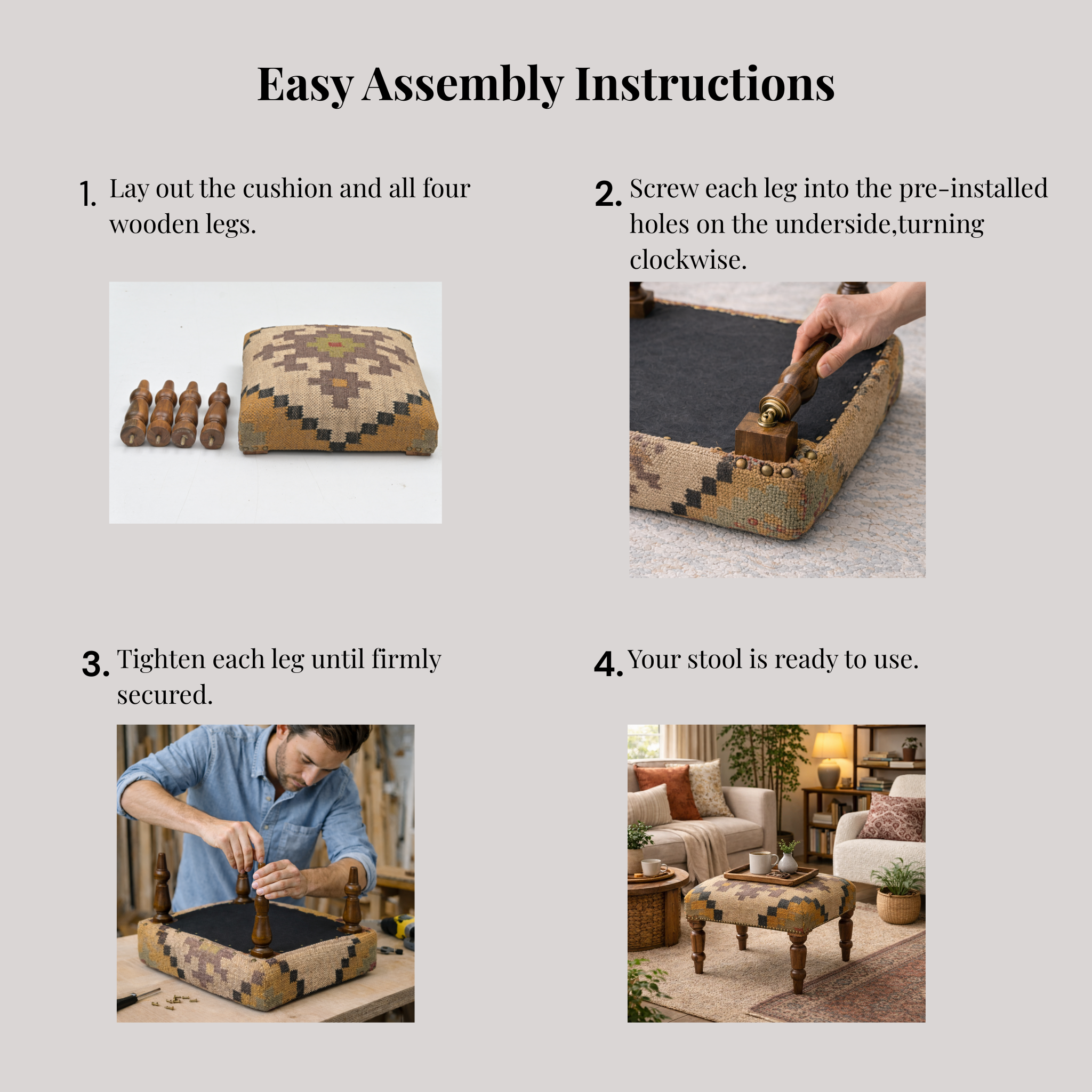 Easy Assembly Instructions

1. Lay out the cushion and all four wooden legs.

2. Screw each leg into the pre-installed holes on the underside,turning clockwise.

3. Tighten each leg until firmly secured.

4. Your stool is ready to use.