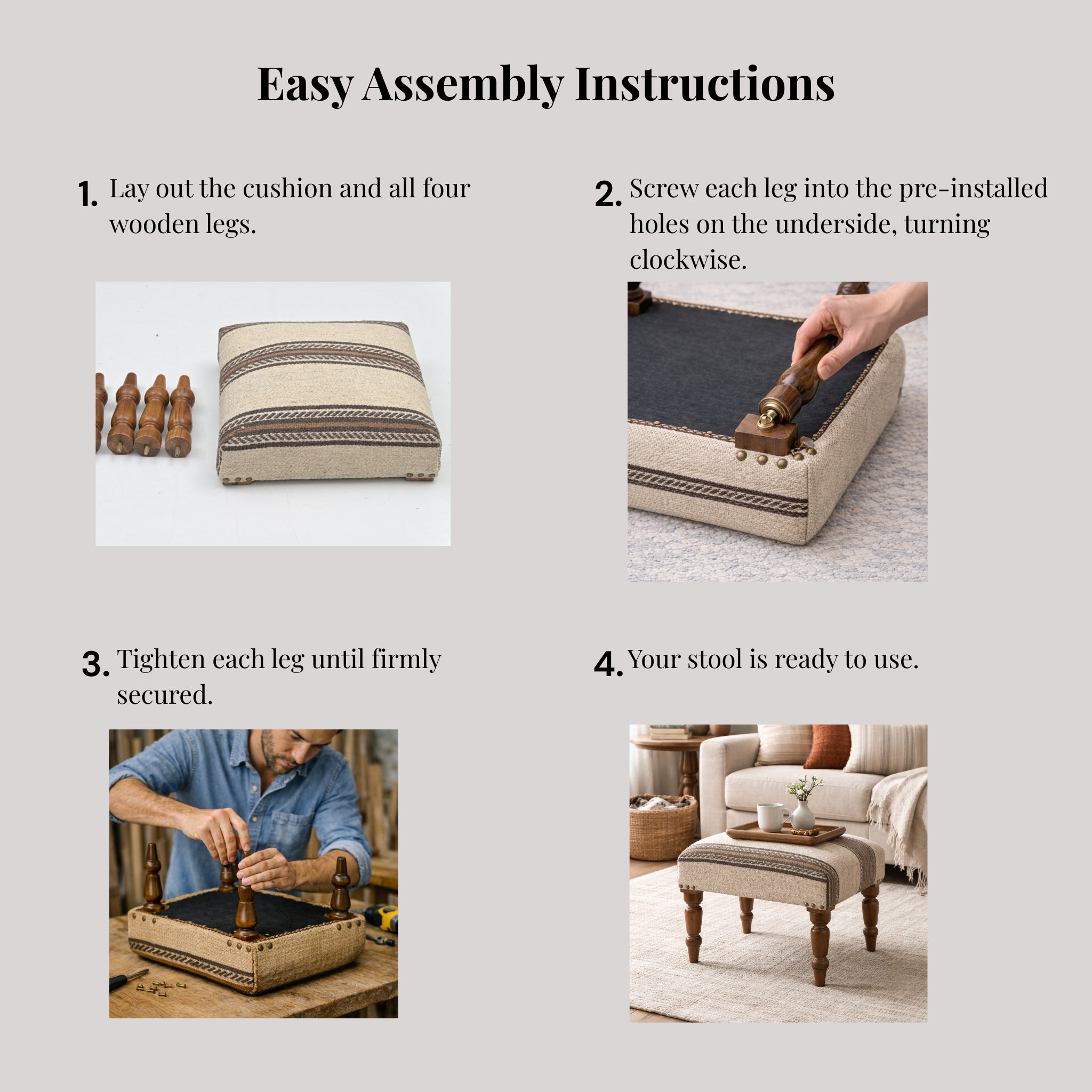 Easy Assembly Instructions

1. Lay out the cushion and all four wooden legs.

2. Screw each leg into the pre-installed holes on the underside, turning clockwise.

3. Tighten each leg until firmly secured.

4. Your stool is ready to use.